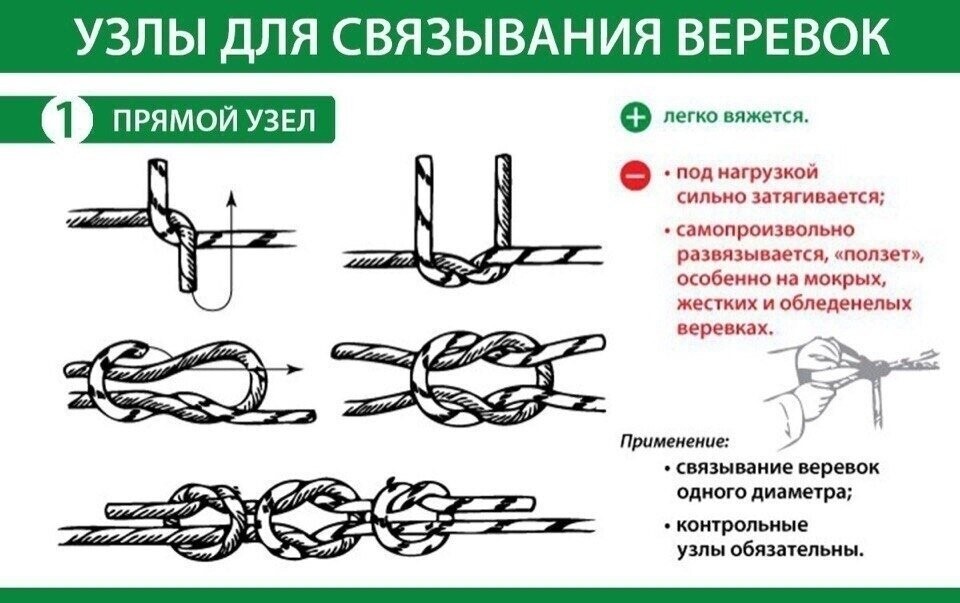 УЗЛЫ ДЛЯ СВЯЗЫВАНИЯ ВЕРЕВОК

1 ПРЯМОЙ УЗЕЛ

+ легко вяжется.

− • под нагрузкой сильно затягивается;

• самопроизвольно развязывается, «ползет», особенно на мокрых, жестких и обледенелых веревках.

Применение:

• связывание веревок одного диаметра;

• контрольные узлы обязательны.